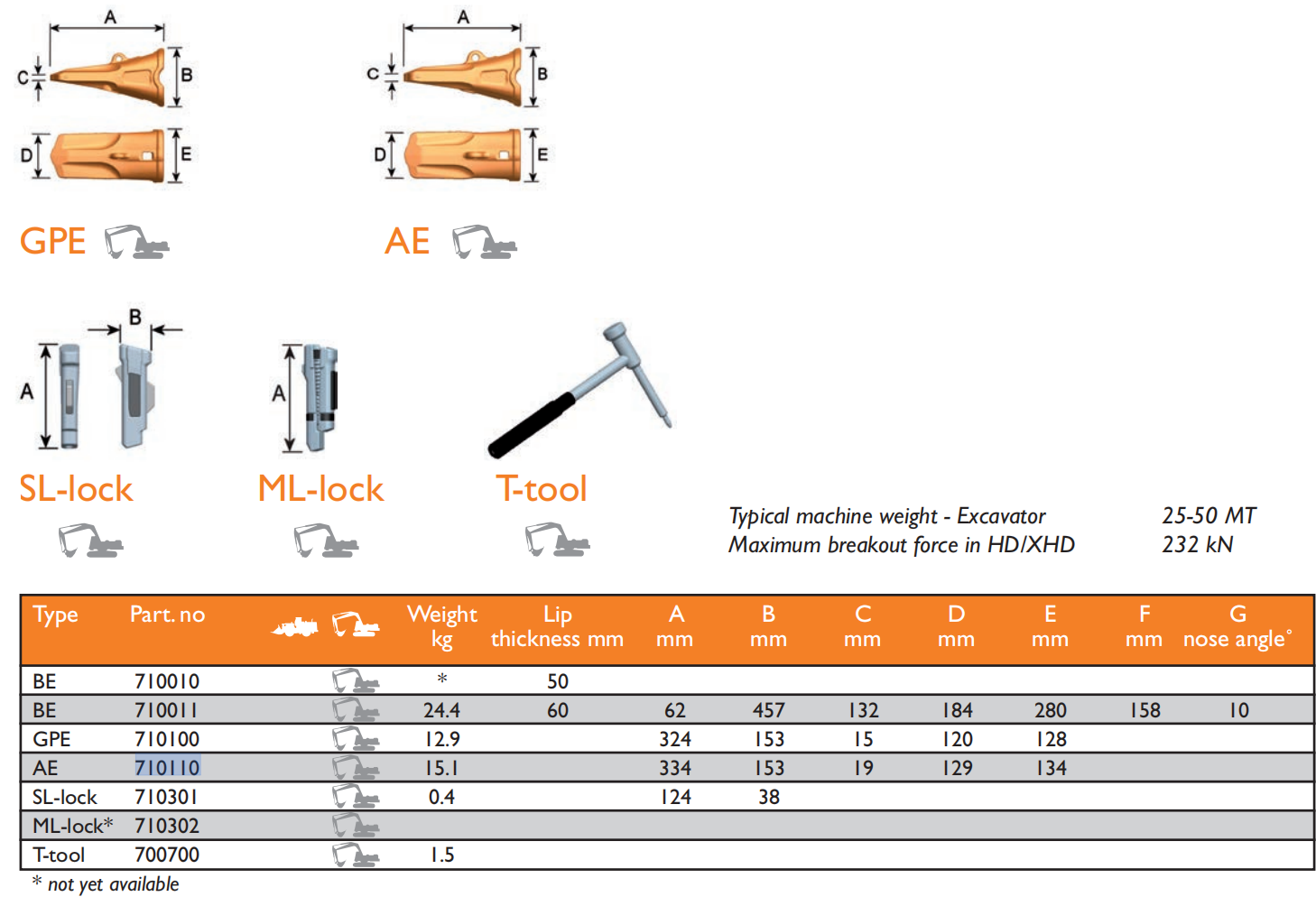 A
C
B
D
E

GPE

A
C
B
D
E

AE

B
A

SL-lock

A

ML-lock

T-tool

Typical machine weight - Excavator 25-50 MT
Maximum breakout force in HD/XHD 232 kN

| Type | Part. no | | Weight kg | Lip thickness mm | A mm | B mm | C mm | D mm | E mm | F mm | G nose angle° |
|---|---|---|---|---|---|---|---|---|---|---|---|
| BE | 710010 | | * | 50 | | | | | | | |
| BE | 710011 | | 24.4 | 60 | 62 | 457 | 132 | 184 | 280 | 158 | 10 |
| GPE | 710100 | | 12.9 | | 324 | 153 | 15 | 120 | 128 | | |
| AE | 710110 | | 15.1 | | 334 | 153 | 19 | 129 | 134 | | |
| SL-lock | 710301 | | 0.4 | | 124 | 38 | | | | | |
| ML-lock* | 710302 | | | | | | | | | | |
| T-tool | 700700 | | 1.5 | | | | | | | | |

* not yet available